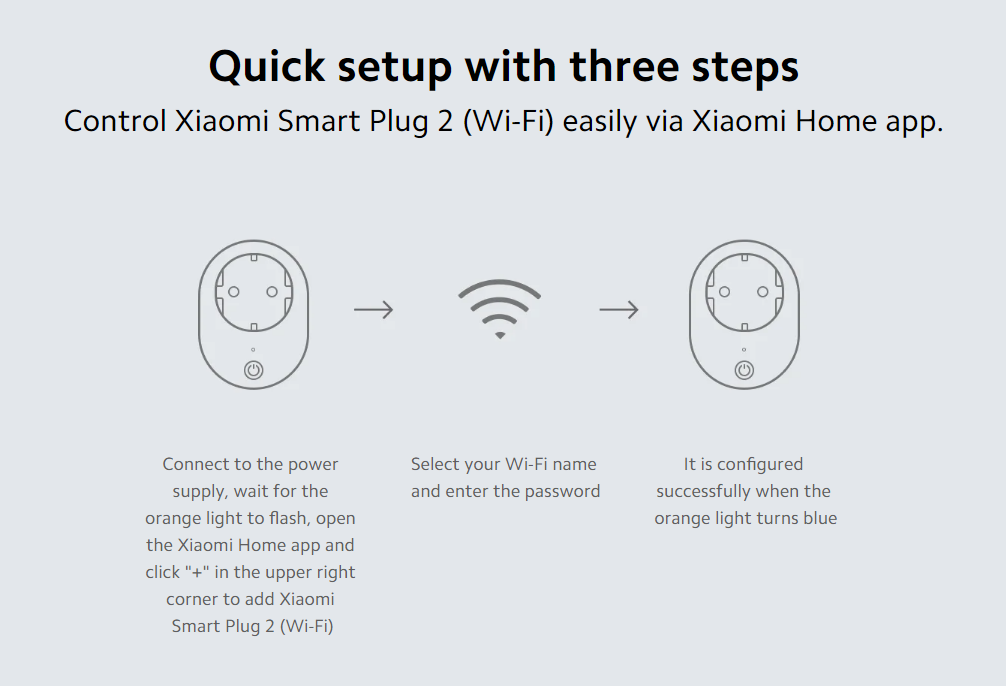 Quick setup with three steps

Control Xiaomi Smart Plug 2 (Wi-Fi) easily via Xiaomi Home app.

Connect to the power supply, wait for the orange light to flash, open the Xiaomi Home app and click "+" in the upper right corner to add Xiaomi Smart Plug 2 (Wi-Fi)

Select your Wi-Fi name and enter the password

It is configured successfully when the orange light turns blue